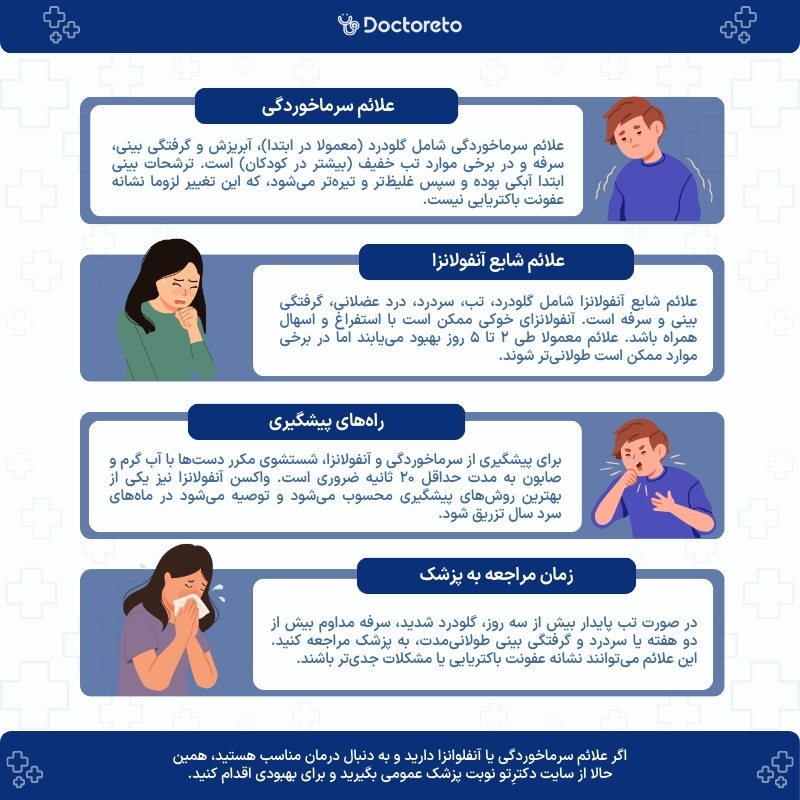 Doctoreto

علائم سرماخوردگی

علائم سرماخوردگی شامل گلودرد (معمولا در ابتدا)، آبریزش و گرفتگی بینی، سرفه و در برخی موارد تب خفیف (بیشتر در کودکان) است. ترشحات بینی ابتدا آبکی بوده و سپس غلیظ‌تر و تیره‌تر می‌شود، که این تغییر لزوما نشانه عفونت باکتریایی نیست.

علائم شایع آنفولانزا

علائم شایع آنفولانزا شامل گلودرد، تب، سردرد، درد عضلانی، گرفتگی بینی و سرفه است. آنفولانزای خوکی ممکن است با استفراغ و اسهال همراه باشد. علائم معمولا طی ۲ تا ۵ روز بهبود می‌یابند اما در برخی موارد ممکن است طولانی‌تر شوند.

راه‌های پیشگیری

برای پیشگیری از سرماخوردگی و آنفولانزا، شستشوی مکرر دست‌ها با آب گرم و صابون به مدت حداقل ۲۰ ثانیه ضروری است. واکسن آنفولانزا نیز یکی از بهترین روش‌های پیشگیری محسوب می‌شود و توصیه می‌شود در ماه‌های سرد سال تزریق شود.

زمان مراجعه به پزشک

در صورت تب پایدار بیش از سه روز، گلودرد شدید، سرفه مداوم بیش از دو هفته یا سردرد و گرفتگی بینی طولانی‌مدت، به پزشک مراجعه کنید. این علائم می‌توانند نشانه عفونت باکتریایی یا مشکلات جدی‌تر باشند.

اگر علائم سرماخوردگی یا آنفولانزا دارید و به دنبال درمان مناسب هستید، همین حالا از سایت دکترتو نوبت پزشک عمومی بگیرید و برای بهبودی اقدام کنید.